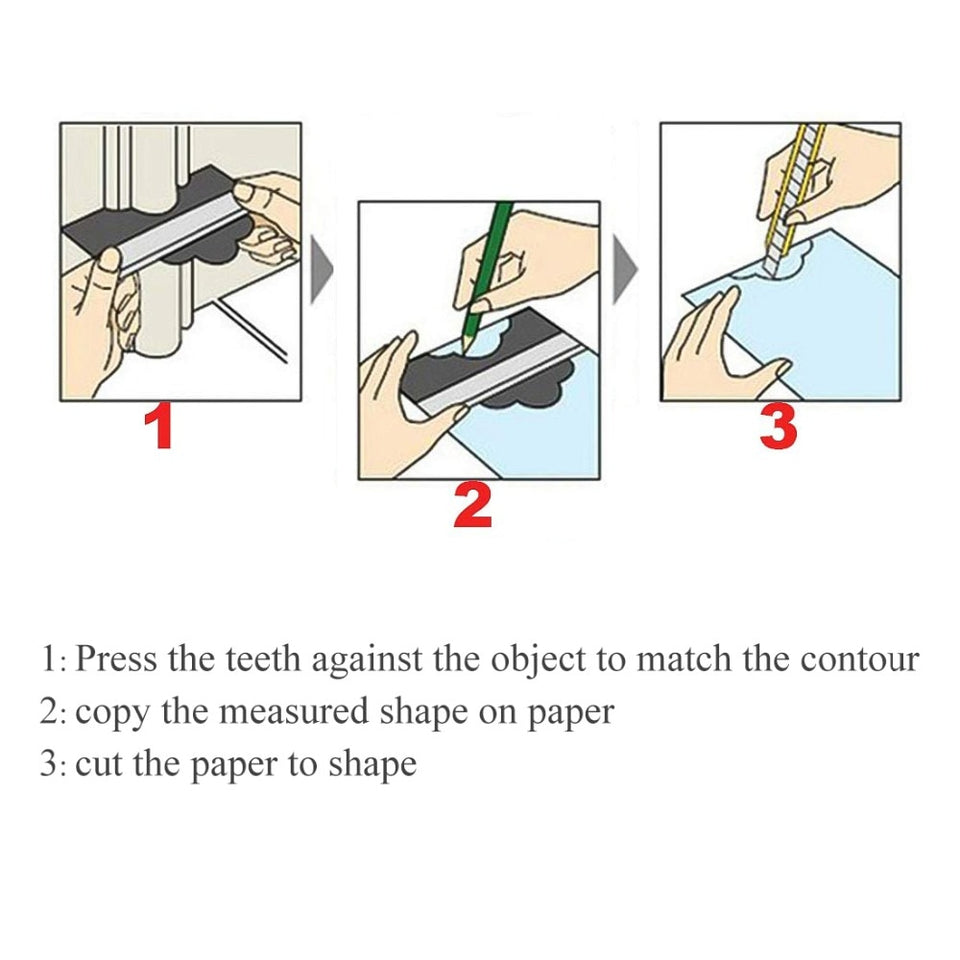 1

2

3

1: Press the teeth against the object to match the contour
2: copy the measured shape on paper
3: cut the paper to shape